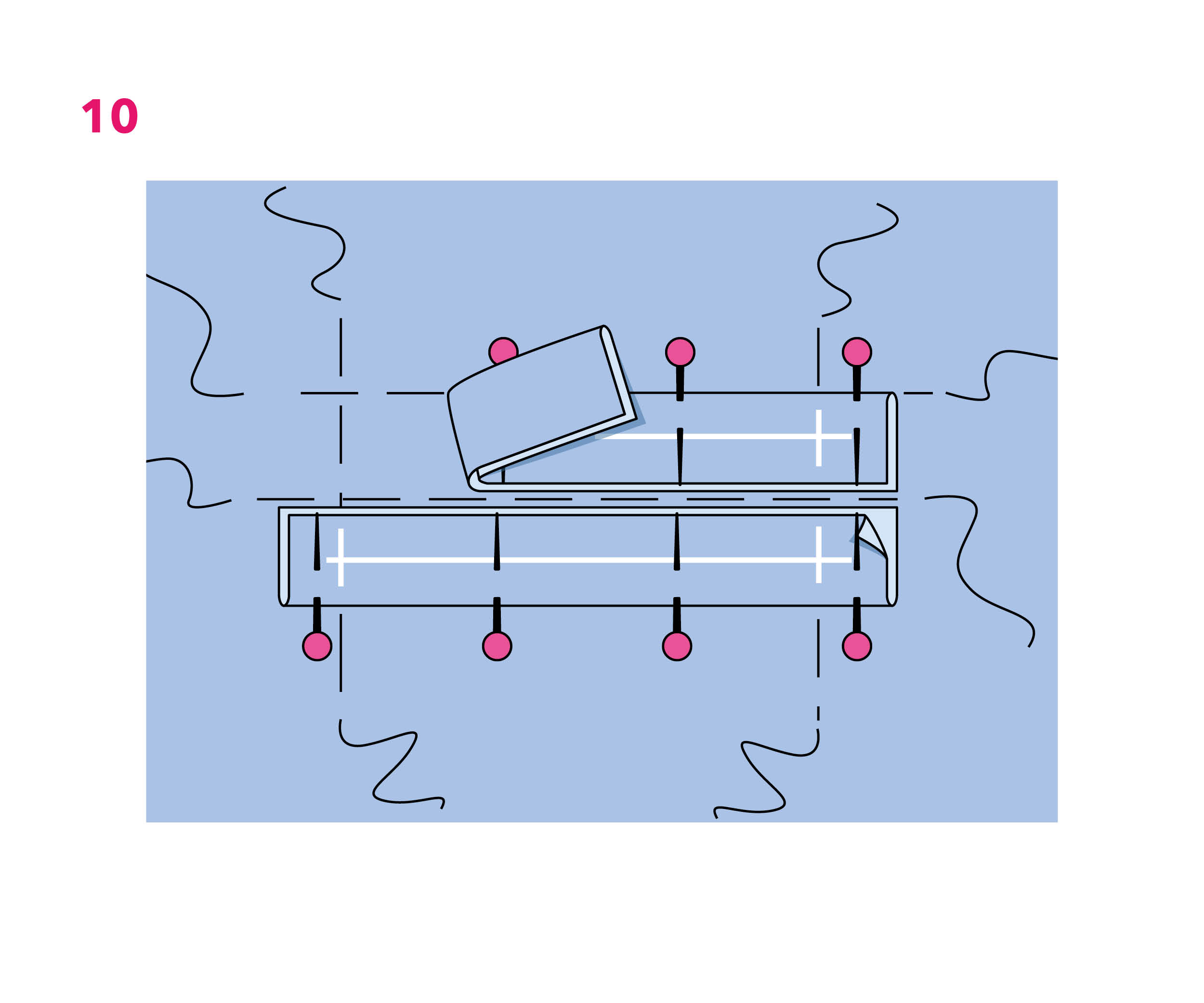 10